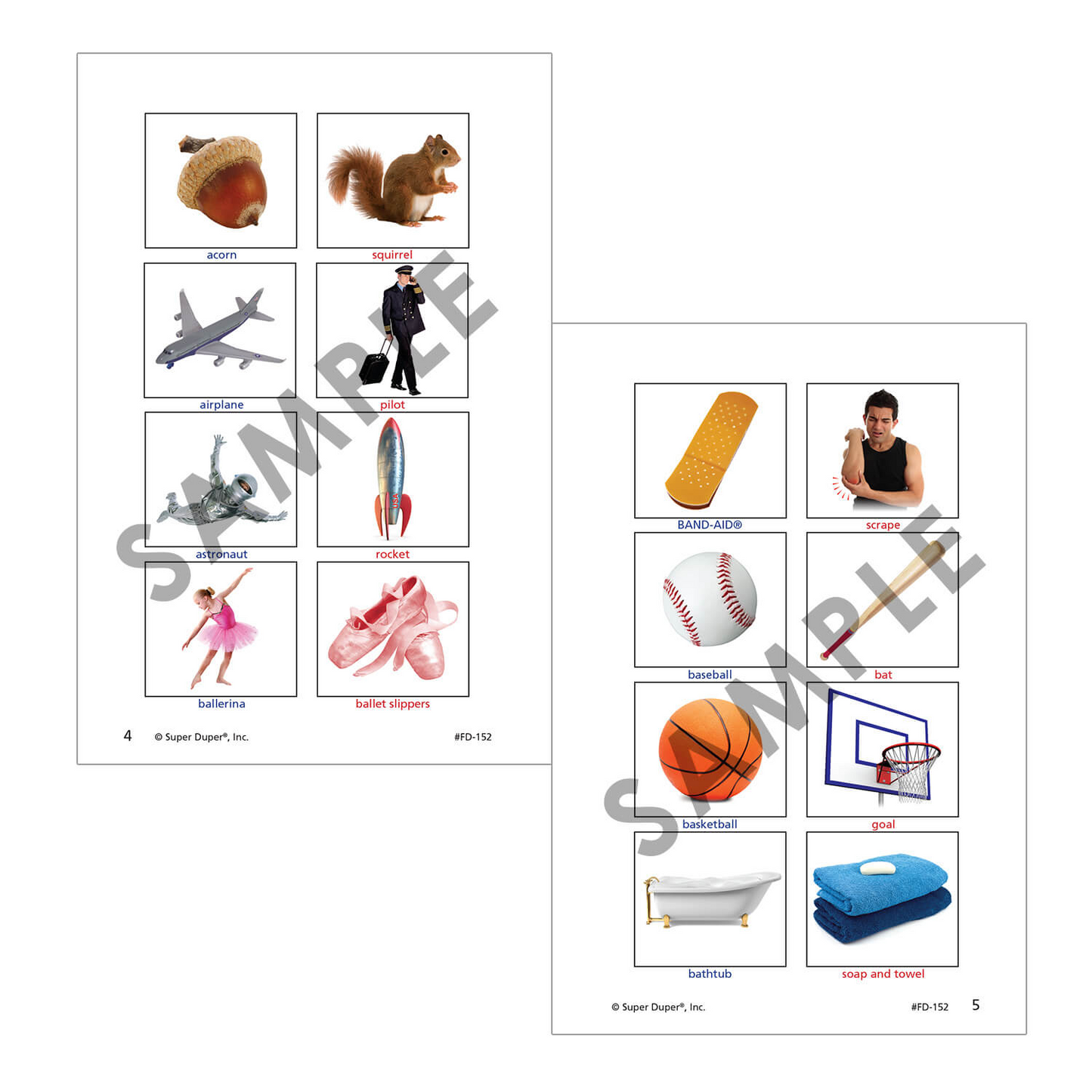 acorn

squirrel

airplane

pilot

astronaut

USA

rocket

ballerina

ballet slippers

SAMPLE

4 © Super Duper®, Inc. #FD-152

BAND-AID®

scrape

baseball

bat

basketball

goal

bathtub

soap and towel

SAMPLE

© Super Duper®, Inc. #FD-152 5