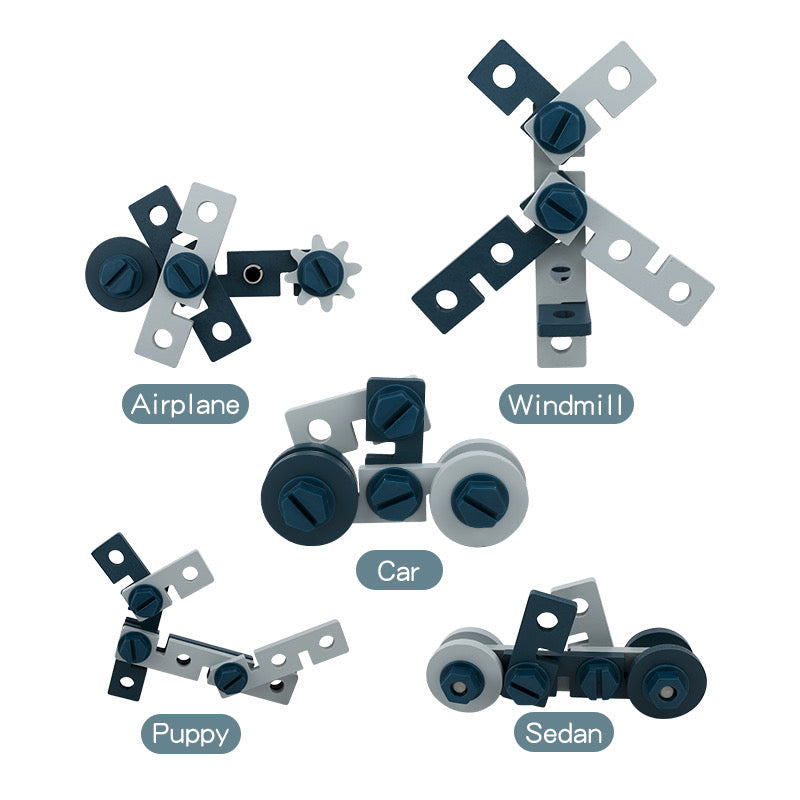 Airplane

Windmill

Car

Puppy

Sedan