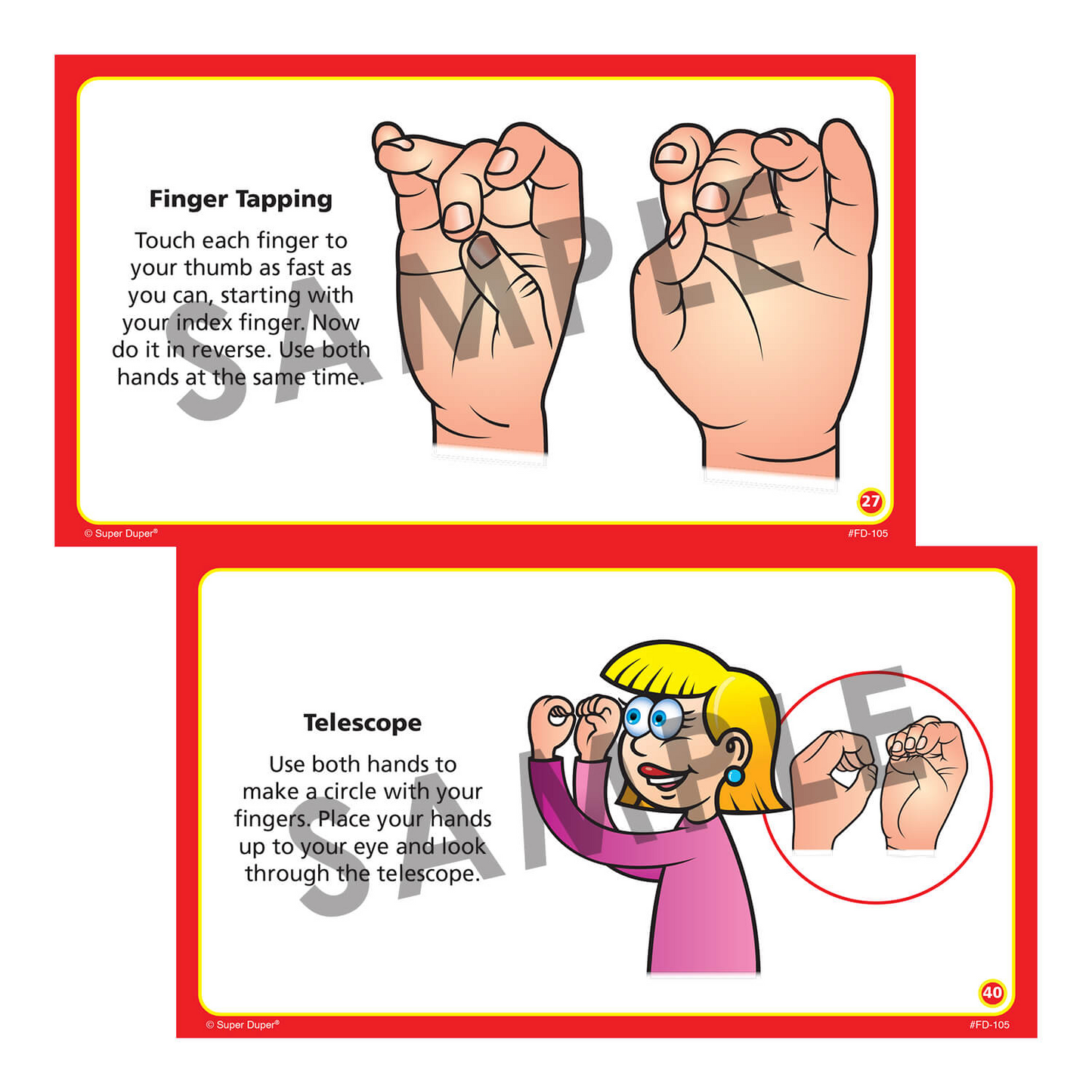 Finger Tapping

Touch each finger to your thumb as fast as you can, starting with your index finger. Now do it in reverse. Use both hands at the same time.

SAMPLE

27

© Super Duper®

#FD-105

Telescope

Use both hands to make a circle with your fingers. Place your hands up to your eye and look through the telescope.

SAMPLE

40

© Super Duper®

#FD-105