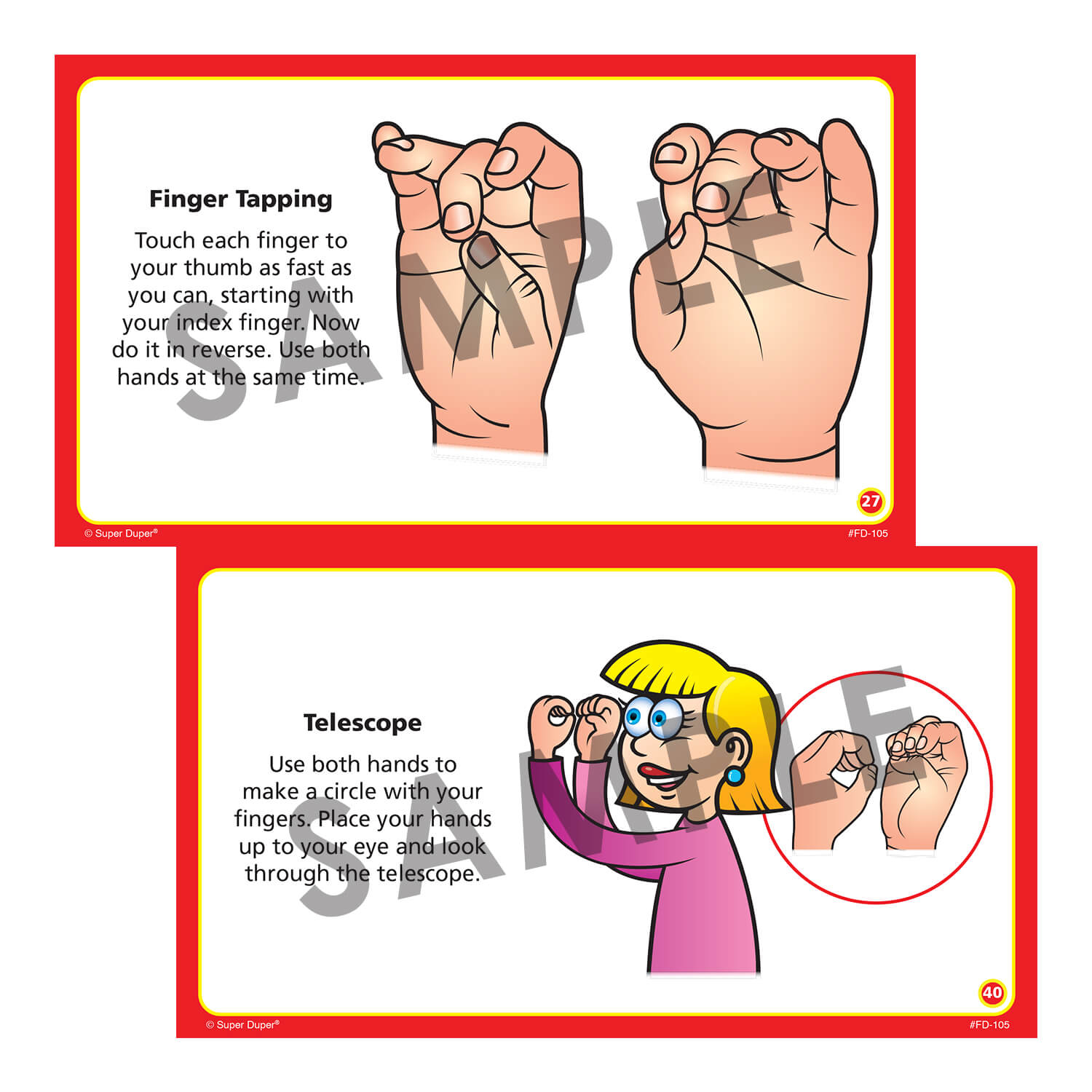 Finger Tapping

Touch each finger to your thumb as fast as you can, starting with your index finger. Now do it in reverse. Use both hands at the same time.

SAMPLE

27

© Super Duper®

#FD-105

Telescope

Use both hands to make a circle with your fingers. Place your hands up to your eye and look through the telescope.

SAMPLE

40

© Super Duper®

#FD-105